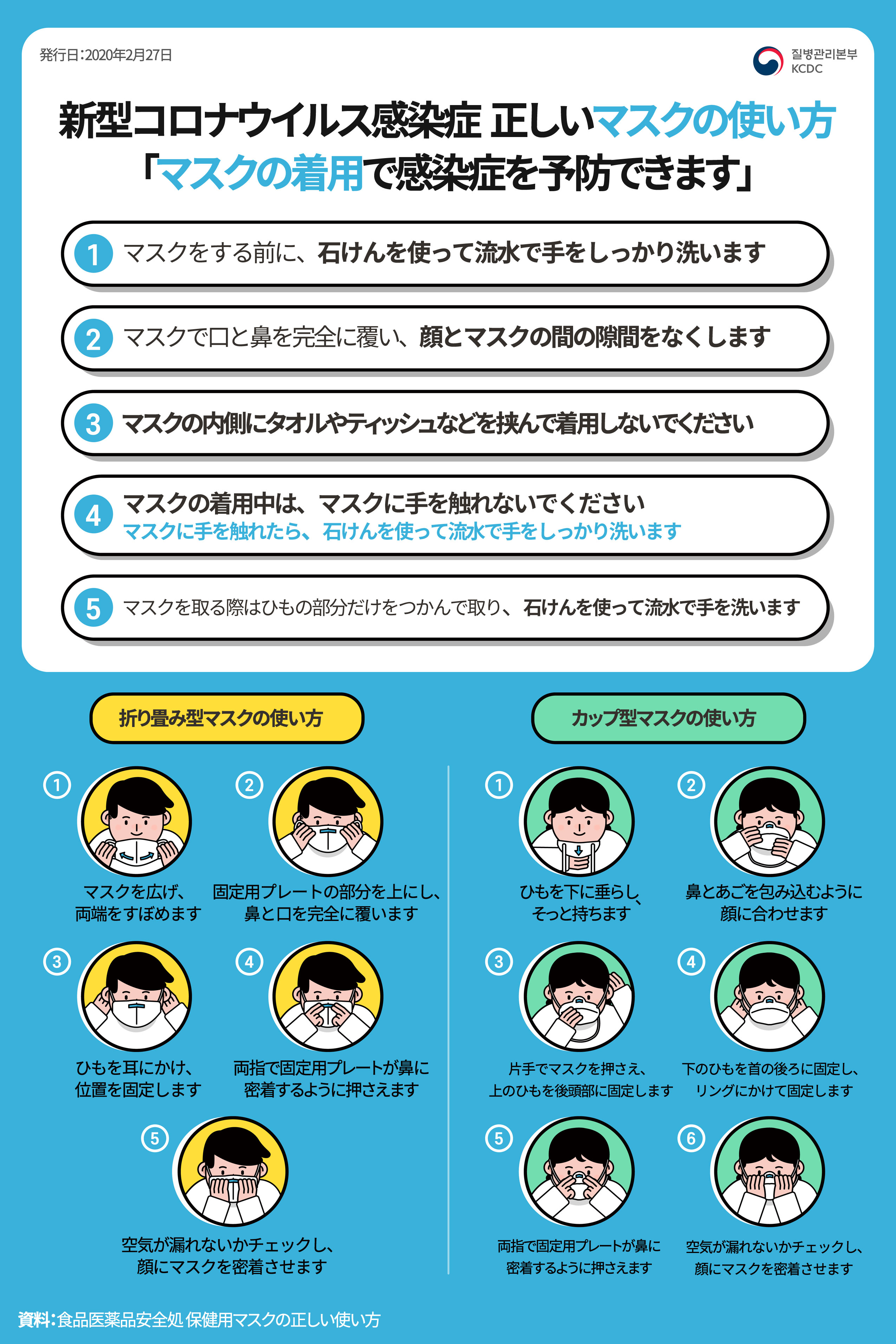 発行日：2020年2月27日

질병관리본부
KCDC

新型コロナウイルス感染症 正しいマスクの使い方
「マスクの着用で感染症を予防できます」

1 マスクをする前に、石けんを使って流水で手をしっかり洗います

2 マスクで口と鼻を完全に覆い、顔とマスクの間の隙間をなくします

3 マスクの内側にタオルやティッシュなどを挟んで着用しないでください

4 マスクの着用中は、マスクに手を触れないでください
マスクに手を触れたら、石けんを使って流水で手をしっかり洗います

5 マスクを取る際はひもの部分だけをつかんで取り、石けんを使って流水で手を洗います

折り畳み型マスクの使い方

① マスクを広げ、両端をすぼめます

② 固定用プレートの部分を上にし、鼻と口を完全に覆います

③ ひもを耳にかけ、位置を固定します

④ 両指で固定用プレートが鼻に密着するように押さえます

⑤ 空気が漏れないかチェックし、顔にマスクを密着させます

カップ型マスクの使い方

① ひもを下に垂らし、そっと持ちます

② 鼻とあごを包み込むように顔に合わせます

③ 片手でマスクを押さえ、上のひもを後頭部に固定します

④ 下のひもを首の後ろに固定し、リングにかけて固定します

⑤ 両指で固定用プレートが鼻に密着するように押さえます

⑥ 空気が漏れないかチェックし、顔にマスクを密着させます

資料：食品医薬品安全処 保健用マスクの正しい使い方