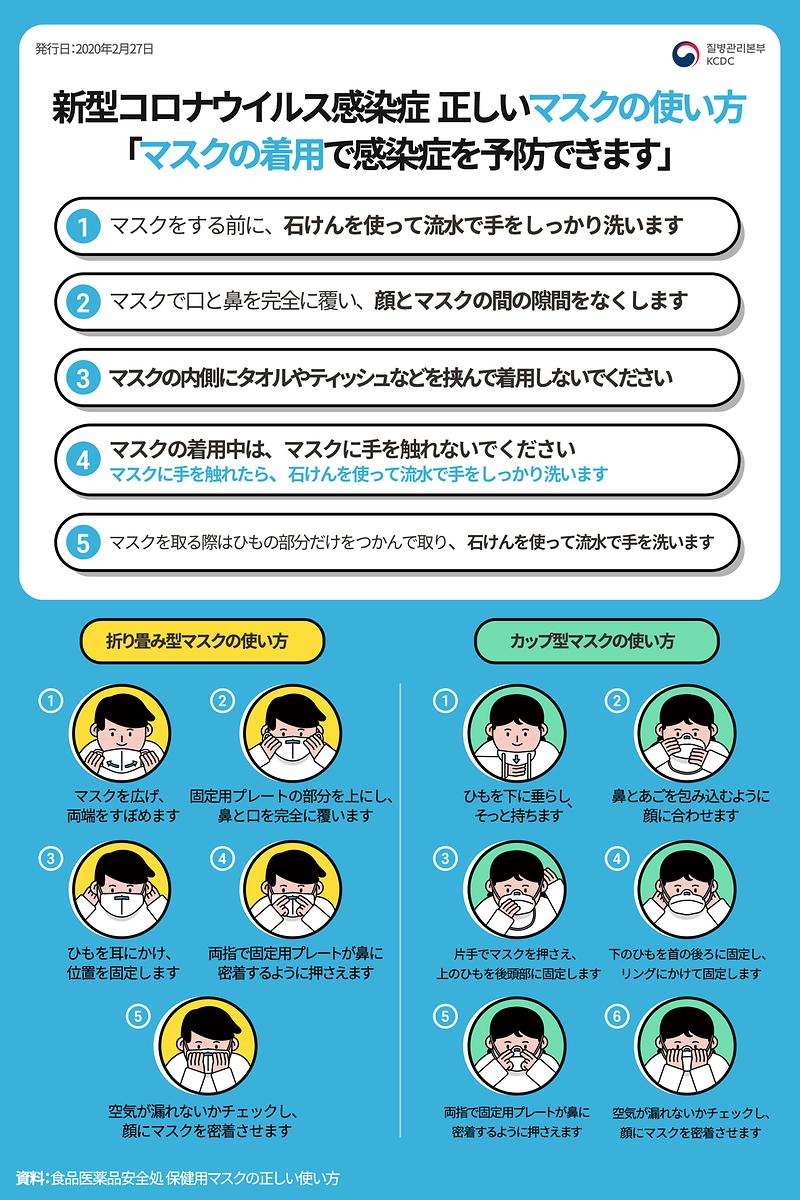 発行日：2020年2月27日

질병관리본부
KCDC

新型コロナウイルス感染症 正しいマスクの使い方
「マスクの着用で感染症を予防できます」

1 マスクをする前に、石けんを使って流水で手をしっかり洗います

2 マスクで口と鼻を完全に覆い、顔とマスクの間の隙間をなくします

3 マスクの内側にタオルやティッシュなどを挟んで着用しないでください

4 マスクの着用中は、マスクに手を触れないでください
マスクに手を触れたら、石けんを使って流水で手をしっかり洗います

5 マスクを取る際はひもの部分だけをつかんで取り、石けんを使って流水で手を洗います

折り畳み型マスクの使い方

1 マスクを広げ、両端をすぼめます

2 固定用プレートの部分を上にし、鼻と口を完全に覆います

3 ひもを耳にかけ、位置を固定します

4 両指で固定用プレートが鼻に密着するように押さえます

5 空気が漏れないかチェックし、顔にマスクを密着させます

カップ型マスクの使い方

1 ひもを下に垂らし、そっと持ちます

2 鼻とあごを包み込むように顔に合わせます

3 片手でマスクを押さえ、上のひもを後頭部に固定します

4 下のひもを首の後ろに固定し、リングにかけて固定します

5 両指で固定用プレートが鼻に密着するように押さえます

6 空気が漏れないかチェックし、顔にマスクを密着させます

資料：食品医薬品安全処 保健用マスクの正しい使い方