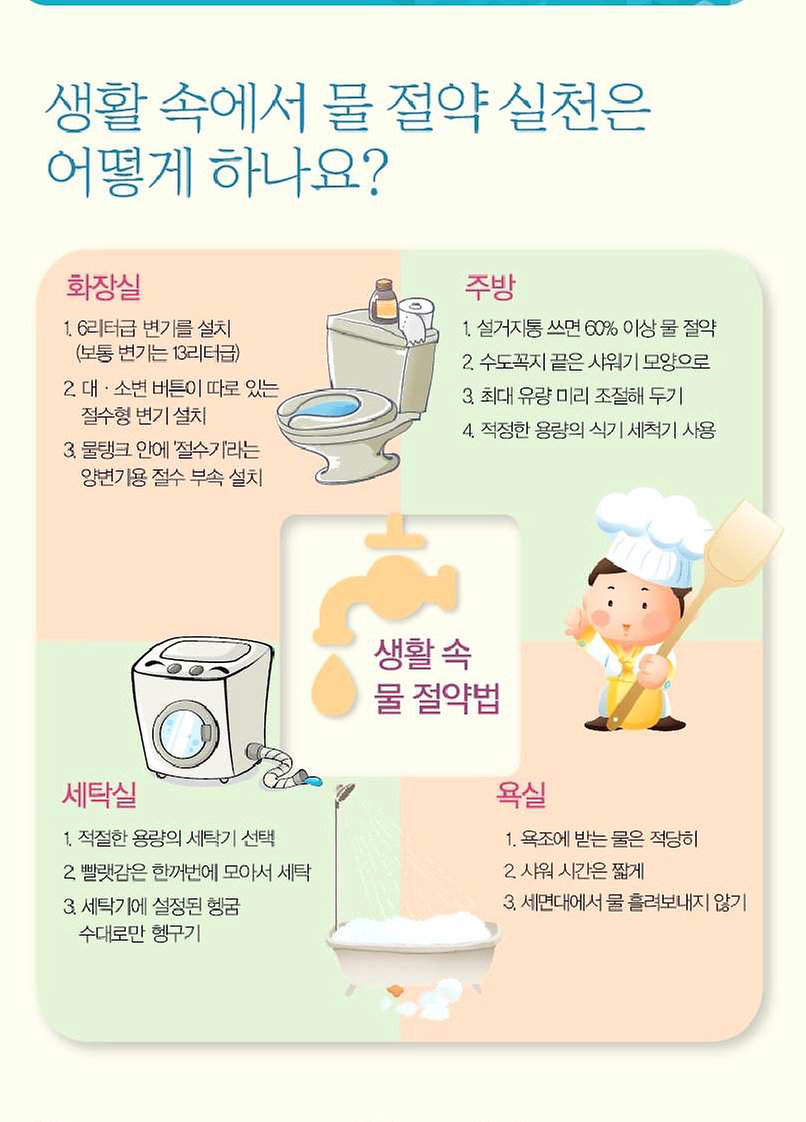 생활 속에서 물 절약 실천은 어떻게 하나요?

화장실

1. 6리터급 변기를 설치 (보통 변기는 13리터급)
2. 대 · 소변 버튼이 따로 있는 절수형 변기 설치
3. 물탱크 안에 '절수기'라는 양변기용 절수 부속 설치

주방

1. 설거지통 쓰면 60% 이상 물 절약
2. 수도꼭지 끝은 샤워기 모양으로
3. 최대 유량 미리 조절해 두기
4. 적정한 용량의 식기 세척기 사용

생활 속 물 절약법

세탁실

1. 적절한 용량의 세탁기 선택
2. 빨랫감은 한꺼번에 모아서 세탁
3. 세탁기에 설정된 헹굼 수대로만 헹구기

욕실

1. 욕조에 받는 물은 적당히
2. 샤워 시간은 짧게
3. 세면대에서 물 흘려보내지 않기