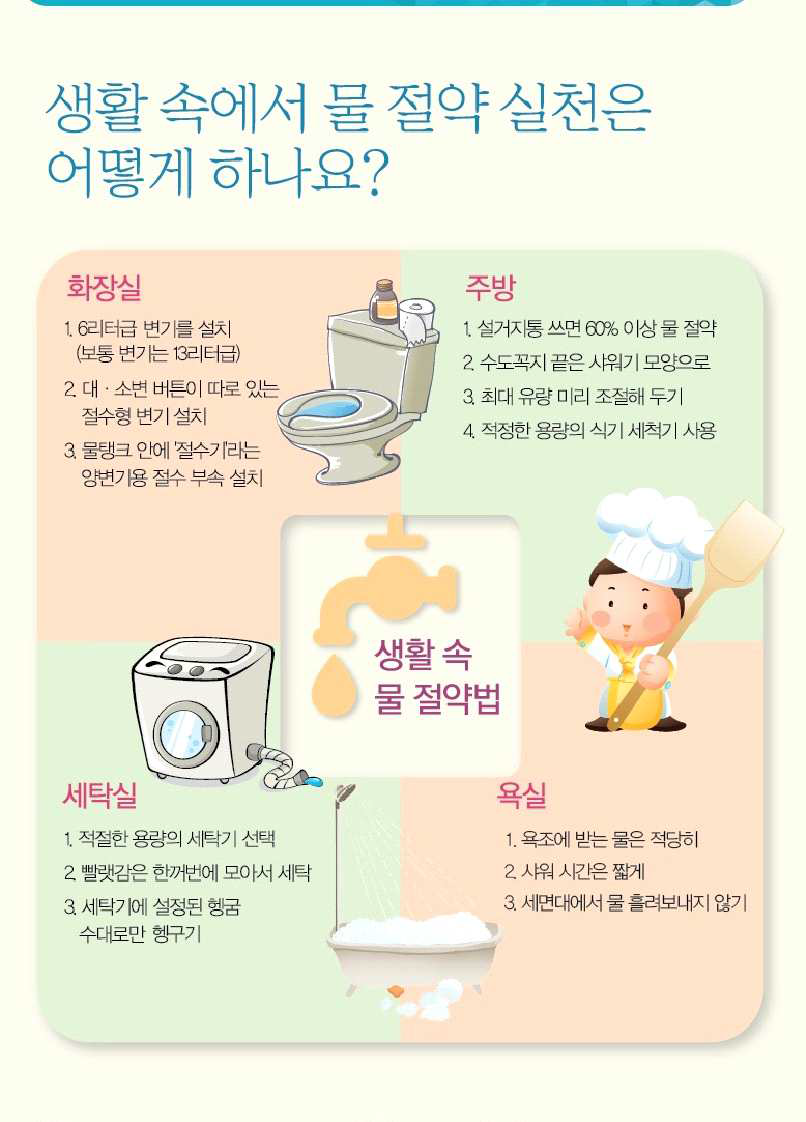 생활 속에서 물 절약 실천은 어떻게 하나요?

화장실

1. 6리터급 변기를 설치 (보통 변기는 13리터급)

2. 대 · 소변 버튼이 따로 있는 절수형 변기 설치

3. 물탱크 안에 '절수기'라는 양변기용 절수 부속 설치

주방

1. 설거지통 쓰면 60% 이상 물 절약

2. 수도꼭지 끝은 샤워기 모양으로

3. 최대 유량 미리 조절해 두기

4. 적정한 용량의 식기 세척기 사용

생활 속 물 절약법

세탁실

1. 적절한 용량의 세탁기 선택

2. 빨랫감은 한꺼번에 모아서 세탁

3. 세탁기에 설정된 헹굼 수대로만 헹구기

욕실

1. 욕조에 받는 물은 적당히

2. 샤워 시간은 짧게

3. 세면대에서 물 흘려보내지 않기