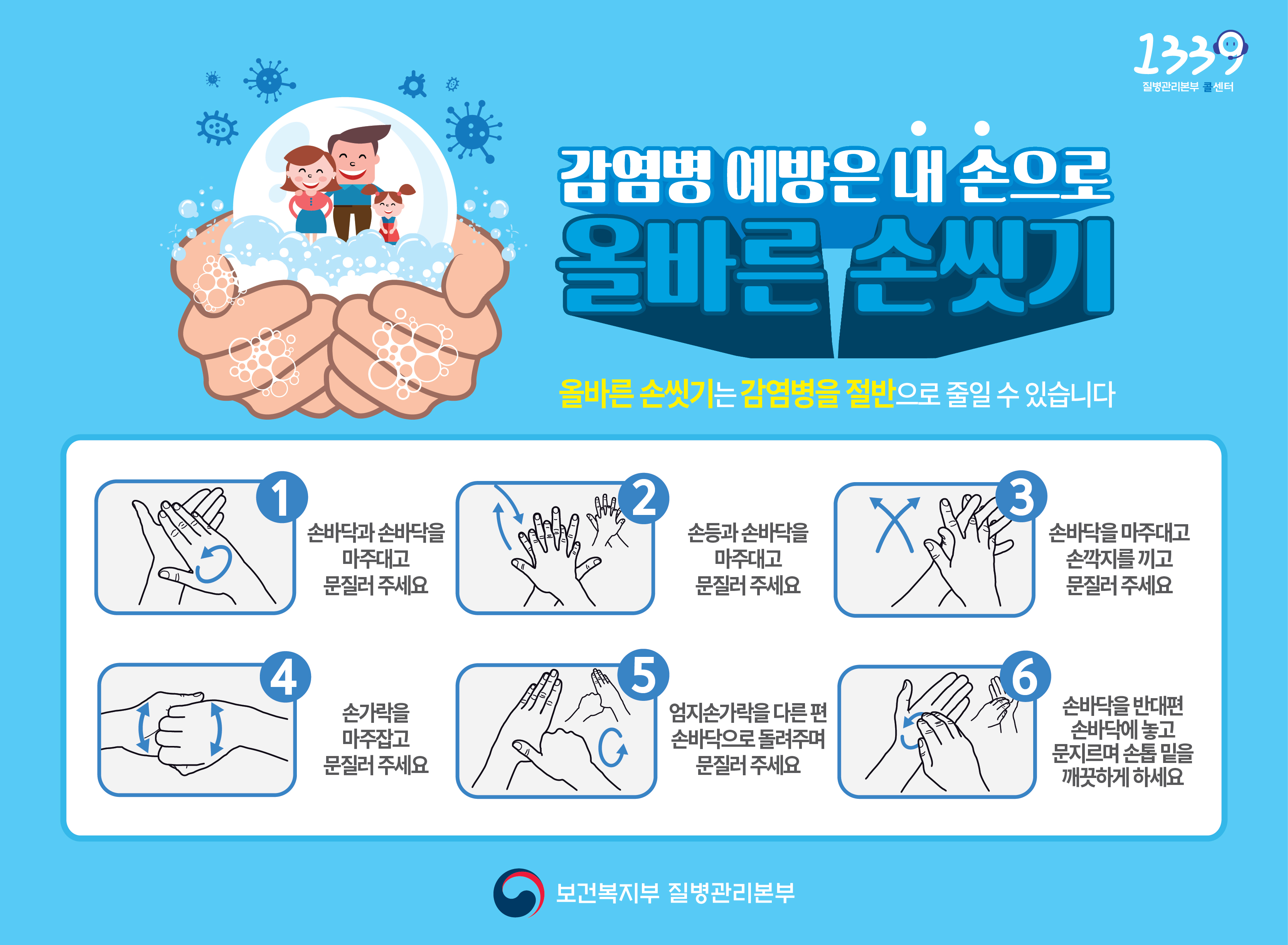 1339
질병관리본부 콜센터

감염병 예방은 내 손으로
올바른 손씻기

올바른 손씻기는 감염병을 절반으로 줄일 수 있습니다

1
손바닥과 손바닥을 마주대고 문질러 주세요

2
손등과 손바닥을 마주대고 문질러 주세요

3
손바닥을 마주대고 손깍지를 끼고 문질러 주세요

4
손가락을 마주잡고 문질러 주세요

5
엄지손가락을 다른 편 손바닥으로 돌려주며 문질러 주세요

6
손바닥을 반대편 손바닥에 놓고 문지르며 손톱 밑을 깨끗하게 하세요

보건복지부 질병관리본부